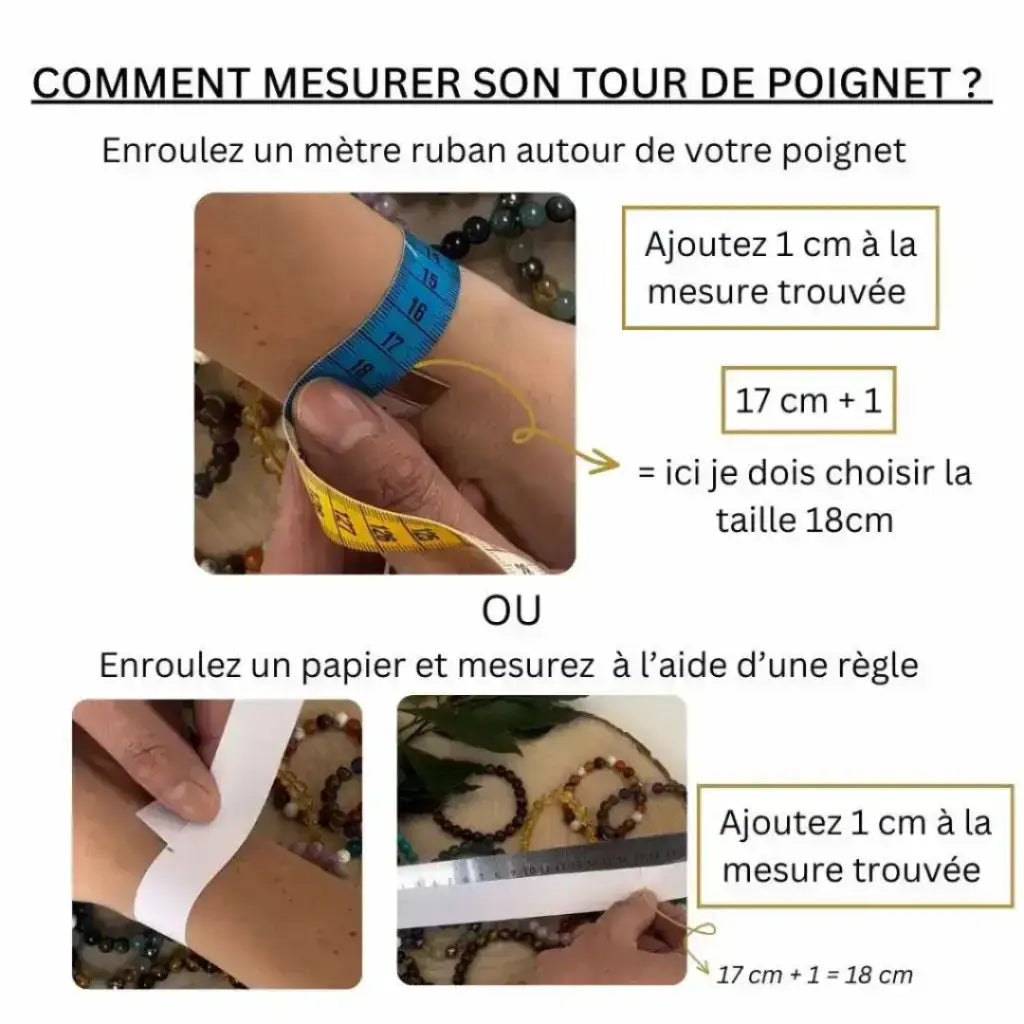 COMMENT MESURER SON TOUR DE POIGNET ?

Enroulez un mètre ruban autour de votre poignet

15
16
17
18

Ajoutez 1 cm à la mesure trouvée

17 cm + 1

= ici je dois choisir la taille 18cm

OU

Enroulez un papier et mesurez à l'aide d'une règle

Ajoutez 1 cm à la mesure trouvée

17 cm + 1 = 18 cm